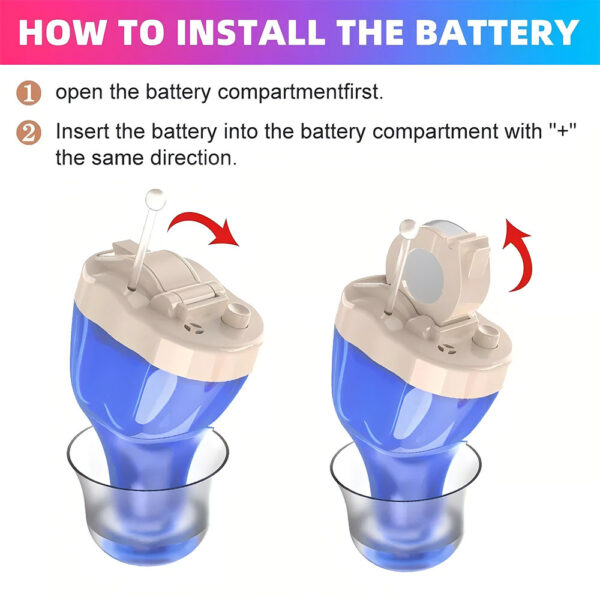 HOW TO INSTALL THE BATTERY

① open the battery compartmentfirst.

② Insert the battery into the battery compartment with "+" the same direction.